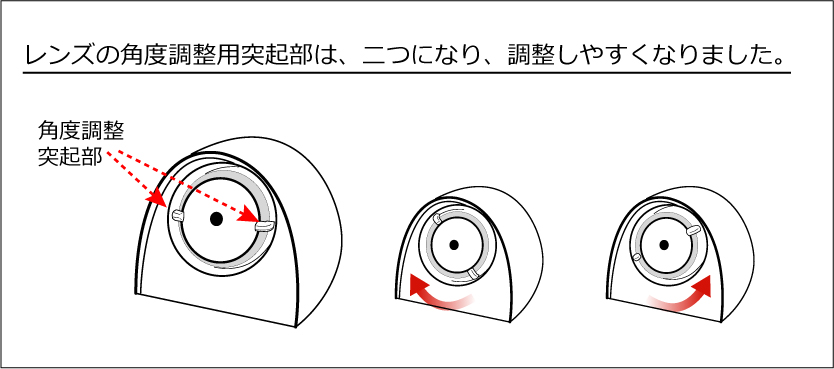 レンズの角度調整用突起部は、二つになり、調整しやすくなりました。

角度調整
突起部